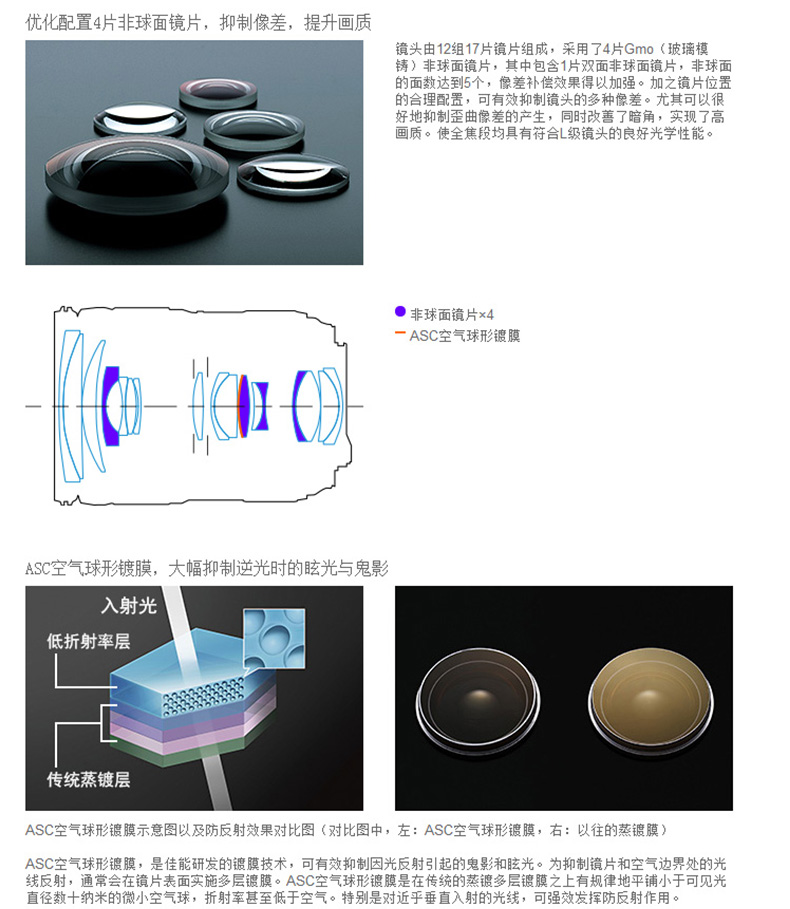 优化配置4片非球面镜片，抑制像差，提升画质

镜头由12组17片镜片组成，采用了4片Gmo（玻璃模铸）非球面镜片，其中包含1片双面非球面镜片，非球面的面数达到5个，像差补偿效果得以加强。加之镜片位置的合理配置，可有效抑制镜头的多种像差。尤其可以很好地抑制歪曲像差的产生，同时改善了暗角，实现了高画质。使全焦段均具有符合L级镜头的良好光学性能。

非球面镜片×4
ASC空气球形镀膜

ASC空气球形镀膜，大幅抑制逆光时的眩光与鬼影

入射光
低折射率层
传统蒸镀层

ASC空气球形镀膜示意图以及防反射效果对比图（对比图中，左：ASC空气球形镀膜，右：以往的蒸镀膜）

ASC空气球形镀膜，是佳能研发的镀膜技术，可有效抑制因光反射引起的鬼影和眩光。为抑制镜片和空气边界处的光线反射，通常会在镜片表面实施多层镀膜。ASC空气球形镀膜是在传统的蒸镀多层镀膜之上有规律地平铺小于可见光直径数十纳米的微小空气球，折射率甚至低于空气。特别是对近乎垂直入射的光线，可强效发挥防反射作用。